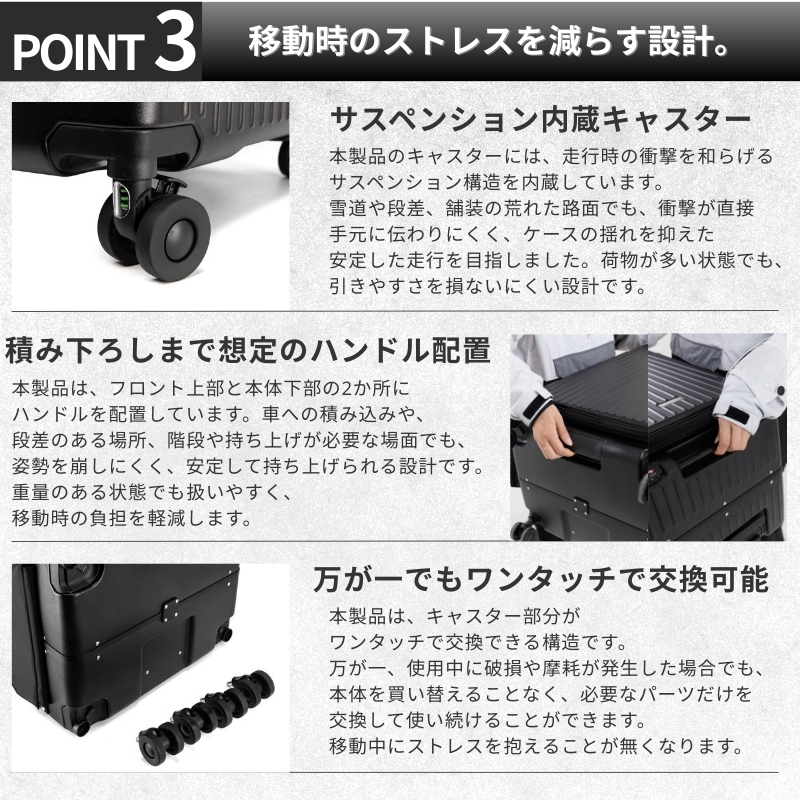 POINT 3 移動時のストレスを減らす設計。

サスペンション内蔵キャスター

本製品のキャスターには、走行時の衝撃を和らげるサスペンション構造を内蔵しています。
雪道や段差、舗装の荒れた路面でも、衝撃が直接手元に伝わりにくく、ケースの揺れを抑えた安定した走行を目指しました。荷物が多い状態でも、引きやすさを損ないにくい設計です。

積み下ろしまで想定のハンドル配置

本製品は、フロント上部と本体下部の2か所にハンドルを配置しています。車への積み込みや、段差のある場所、階段や持ち上げが必要な場面でも、姿勢を崩しにくく、安定して持ち上げられる設計です。
重量のある状態でも扱いやすく、移動時の負担を軽減します。

万が一でもワンタッチで交換可能

本製品は、キャスター部分がワンタッチで交換できる構造です。
万が一、使用中に破損や摩耗が発生した場合でも、本体を買い替えることなく、必要なパーツだけを交換して使い続けることができます。
移動中にストレスを抱えることが無くなります。