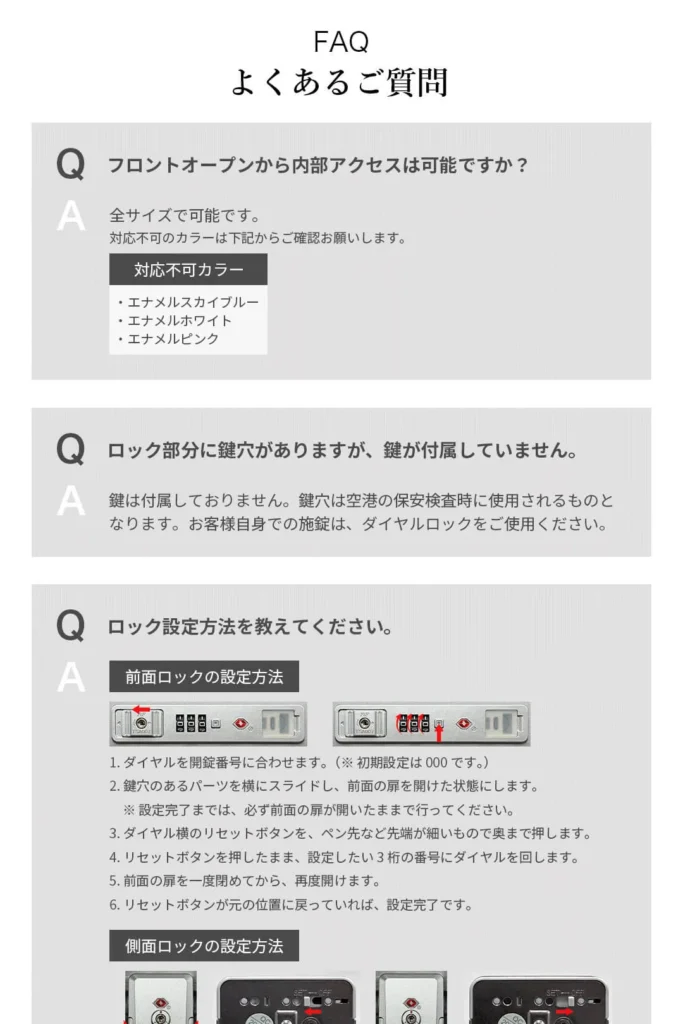 FAQ
よくあるご質問

Q フロントオープンから内部アクセスは可能ですか？

A 全サイズで可能です。
対応不可のカラーは下記からご確認お願いします。

対応不可カラー

・エナメルスカイブルー
・エナメルホワイト
・エナメルピンク

Q ロック部分に鍵穴がありますが、鍵が付属していません。

A 鍵は付属しておりません。鍵穴は空港の保安検査時に使用されるものとなります。お客様自身での施錠は、ダイヤルロックをご使用ください。

Q ロック設定方法を教えてください。

A 前面ロックの設定方法

1. ダイヤルを開錠番号に合わせます。（※ 初期設定は 000 です。）
2. 鍵穴のあるパーツを横にスライドし、前面の扉を開けた状態にします。
※ 設定完了までは、必ず前面の扉が開いたままで行ってください。
3. ダイヤル横のリセットボタンを、ペン先など先端が細いもので奥まで押します。
4. リセットボタンを押したまま、設定したい 3 桁の番号にダイヤルを回します。
5. 前面の扉を一度閉めてから、再度開けます。
6. リセットボタンが元の位置に戻っていれば、設定完了です。

側面ロックの設定方法